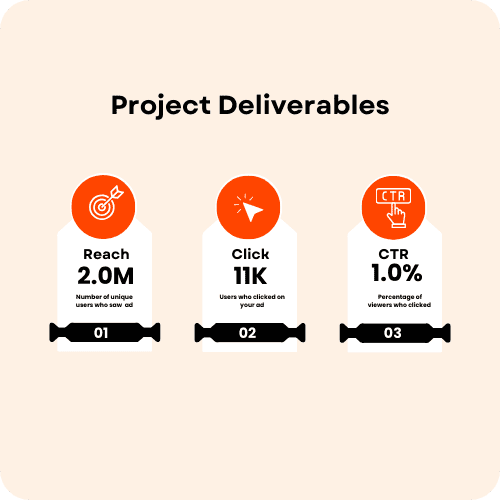 Project Deliverables

CTR

Reach
2.0M
Number of unique users who saw ad
01

Click
11K
Users who clicked on your ad
02

CTR
1.0%
Percentage of viewers who clicked
03